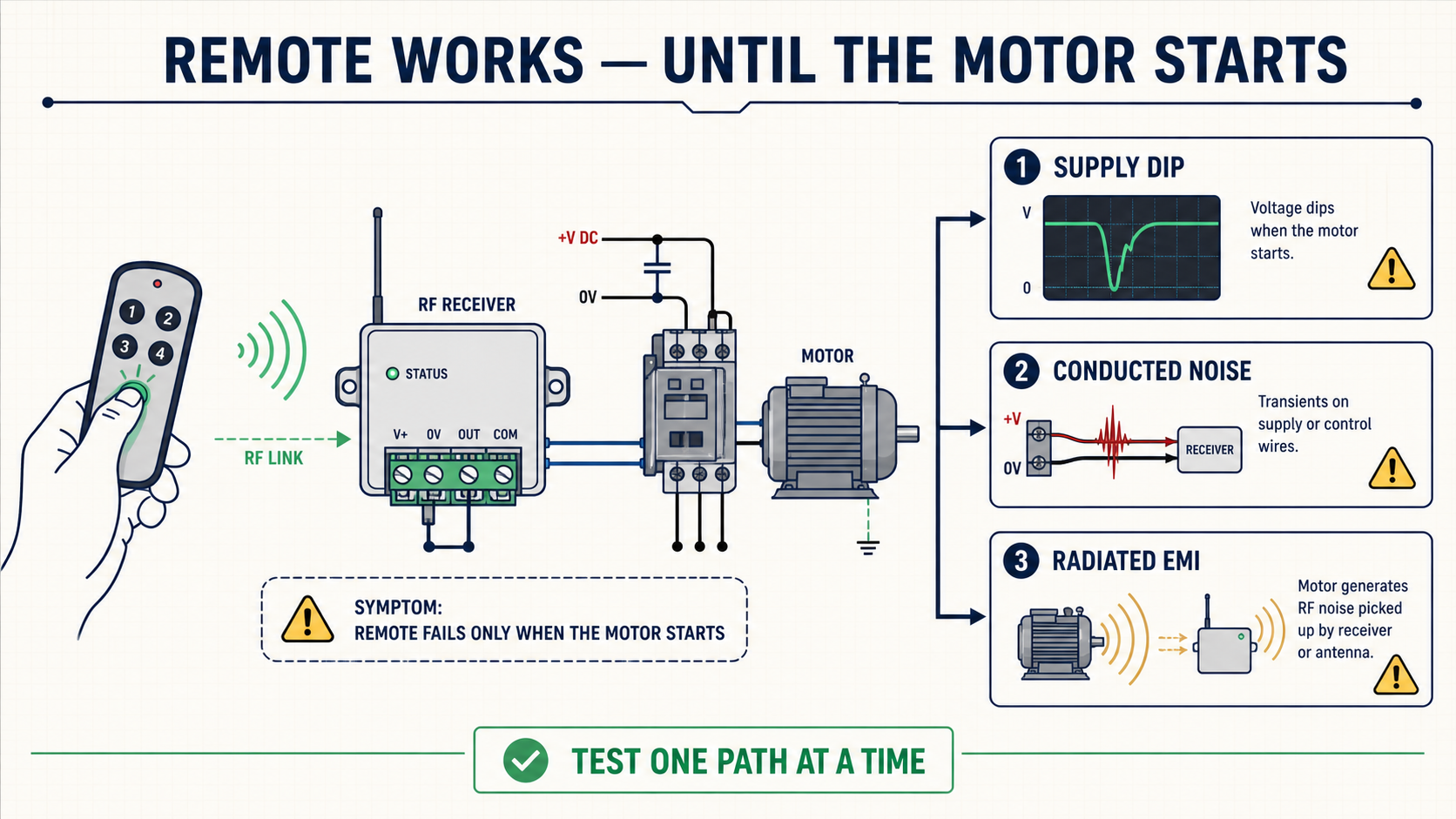 REMOTE WORKS — UNTIL THE MOTOR STARTS

1 2 3 4

RF LINK

RF RECEIVER

STATUS

V+ 0V OUT COM

+V DC

0V

MOTOR

SYMPTOM:
REMOTE FAILS ONLY WHEN THE MOTOR STARTS

1 SUPPLY DIP

V

0

Voltage dips when the motor starts.

2 CONDUCTED NOISE

+V

0V

RECEIVER

Transients on supply or control wires.

3 RADIATED EMI

Motor generates RF noise picked up by receiver or antenna.

TEST ONE PATH AT A TIME